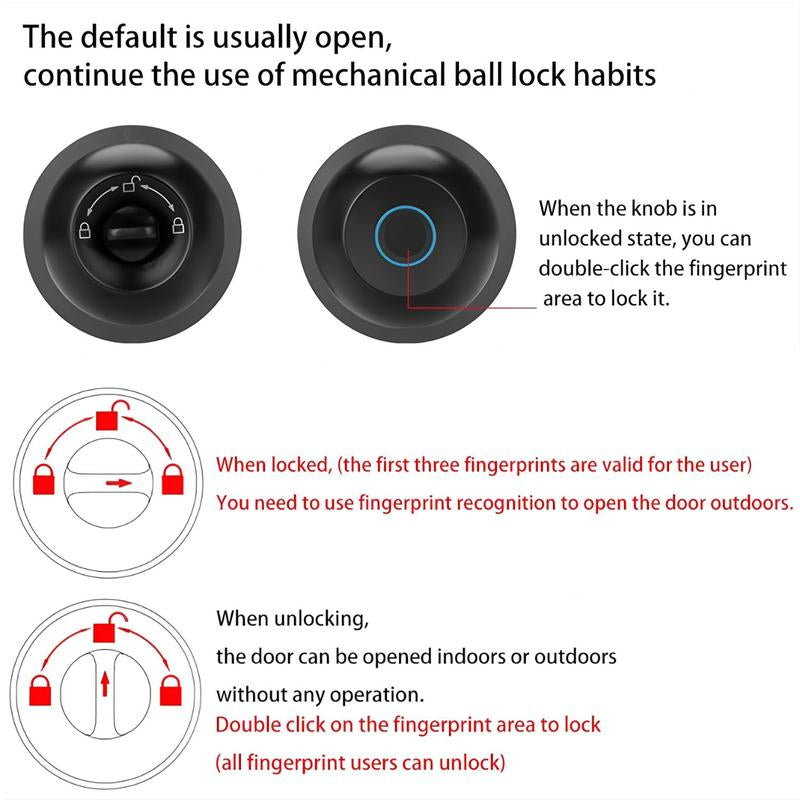 The default is usually open,
continue the use of mechanical ball lock habits

When the knob is in unlocked state, you can double-click the fingerprint area to lock it.

When locked, (the first three fingerprints are valid for the user)
You need to use fingerprint recognition to open the door outdoors.

When unlocking,
the door can be opened indoors or outdoors
without any operation.
Double click on the fingerprint area to lock
(all fingerprint users can unlock)